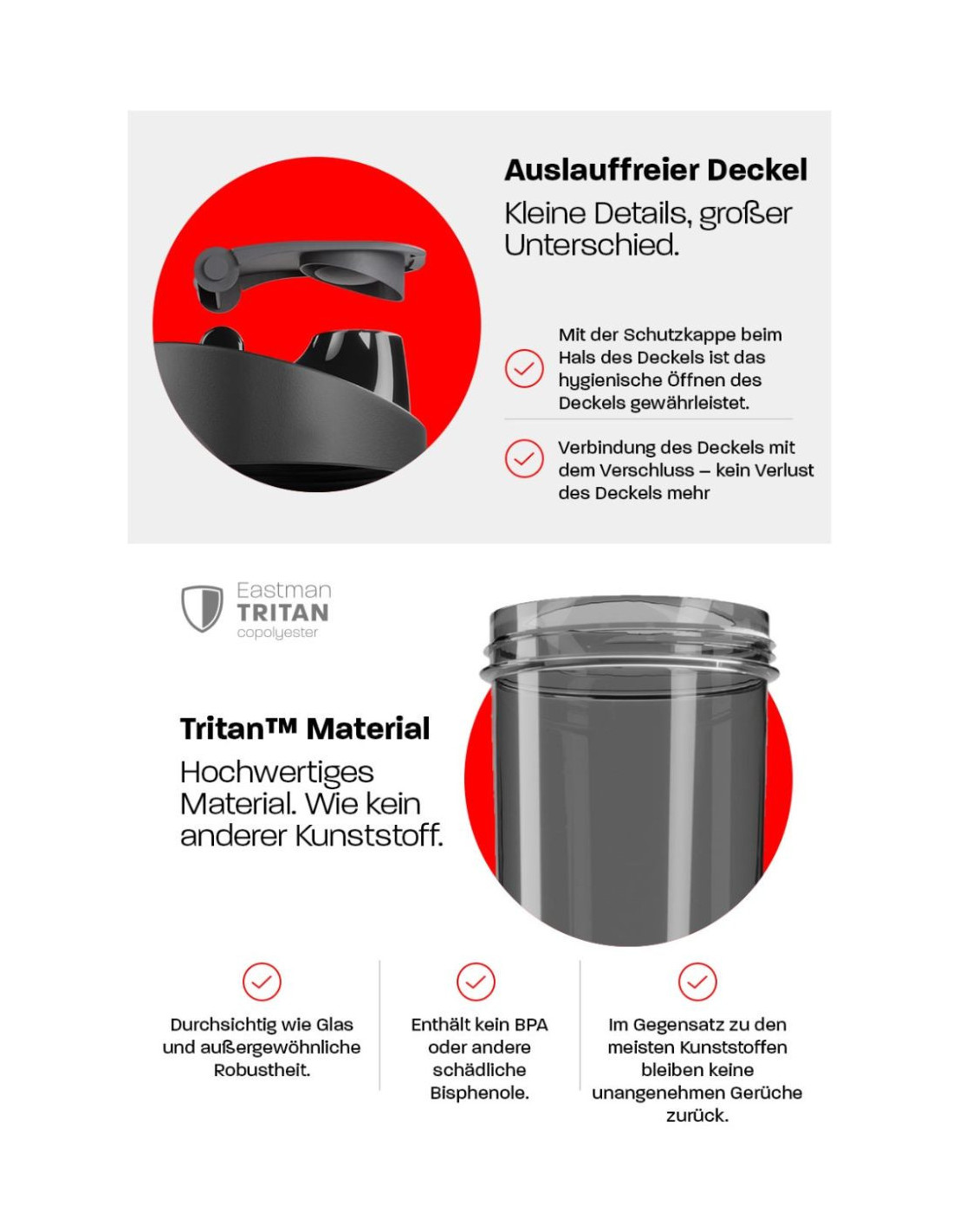 Auslauffreier Deckel

Kleine Details, großer Unterschied.

Mit der Schutzkappe beim Hals des Deckels ist das hygienische Öffnen des Deckels gewährleistet.

Verbindung des Deckels mit dem Verschluss – kein Verlust des Deckels mehr

Eastman
TRITAN
copolyester

Tritan™ Material

Hochwertiges Material. Wie kein anderer Kunststoff.

Durchsichtig wie Glas und außergewöhnliche Robustheit.

Enthält kein BPA oder andere schädliche Bisphenole.

Im Gegensatz zu den meisten Kunststoffen bleiben keine unangenehmen Gerüche zurück.